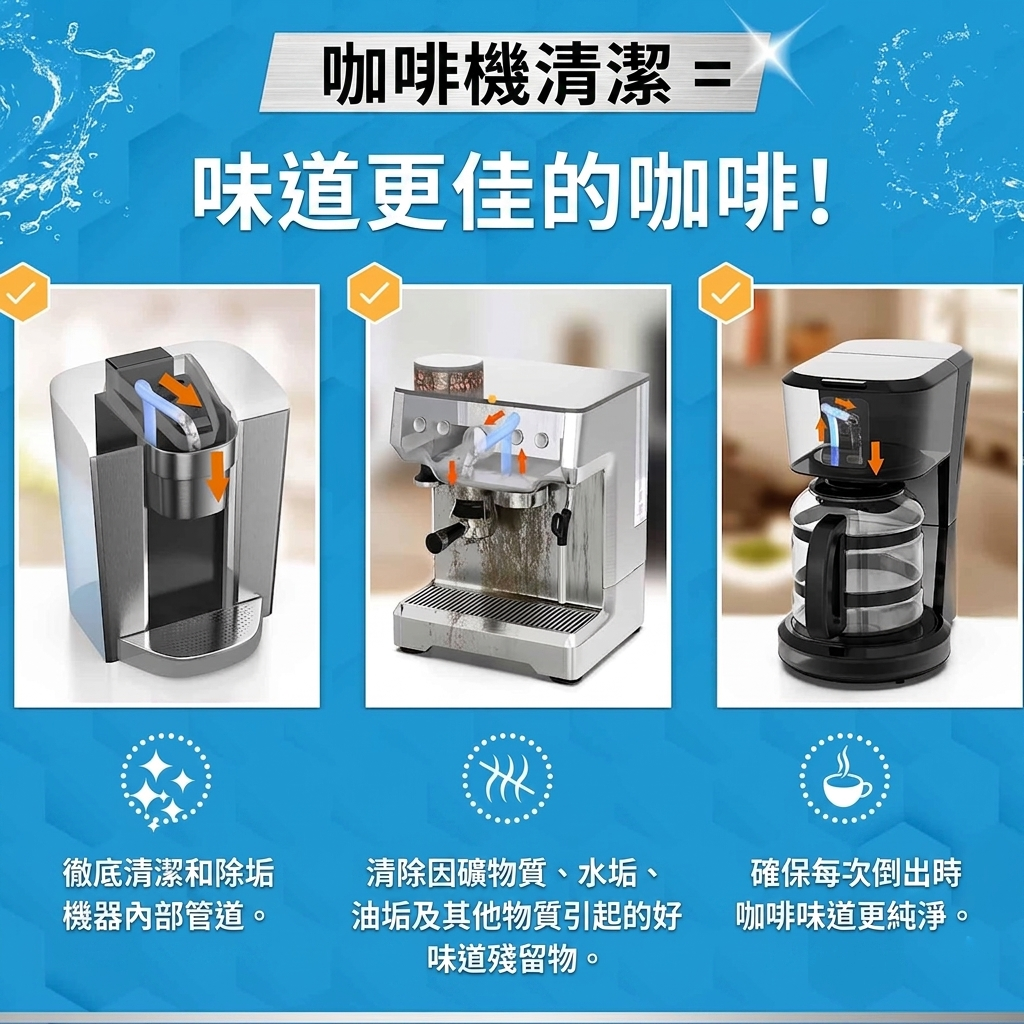 咖啡機清潔 =

味道更佳的咖啡！

徹底清潔和除垢機器內部管道。

清除因礦物質、水垢、油垢及其他物質引起的好味道殘留物。

確保每次倒出時咖啡味道更純淨。